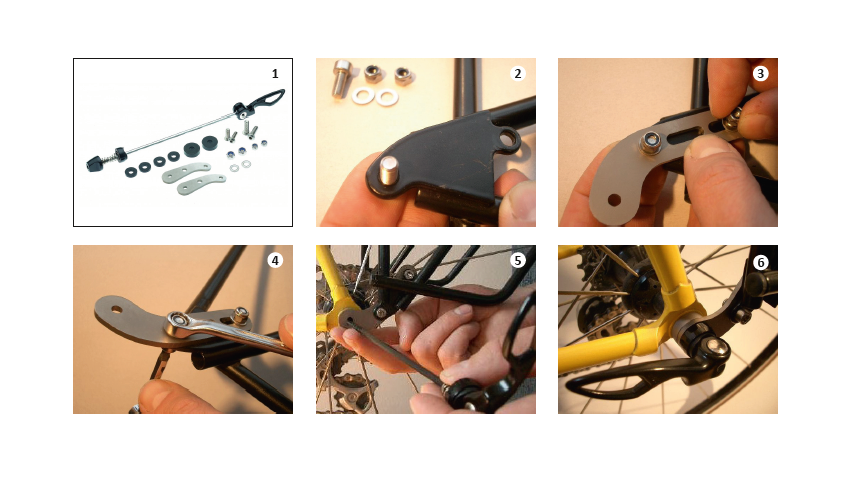 1

2

3

4

5

6