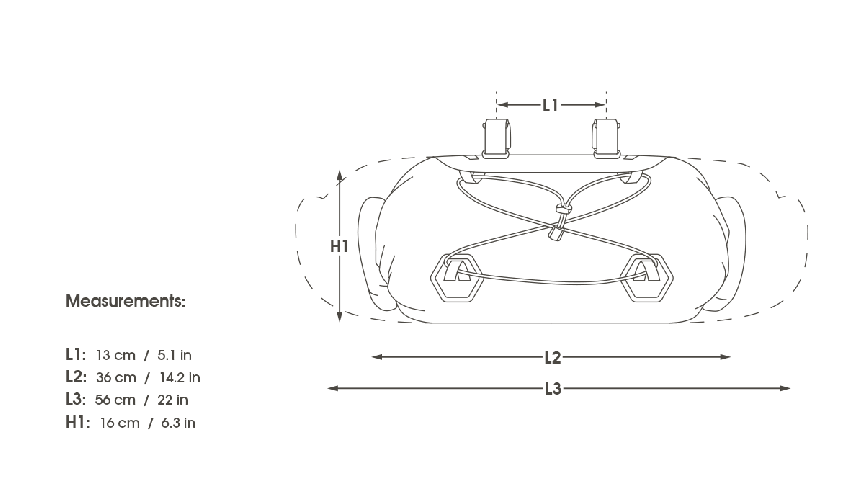 L1

H1

L2

L3

Measurements:

L1: 13 cm / 5.1 in
L2: 36 cm / 14.2 in
L3: 56 cm / 22 in
H1: 16 cm / 6.3 in