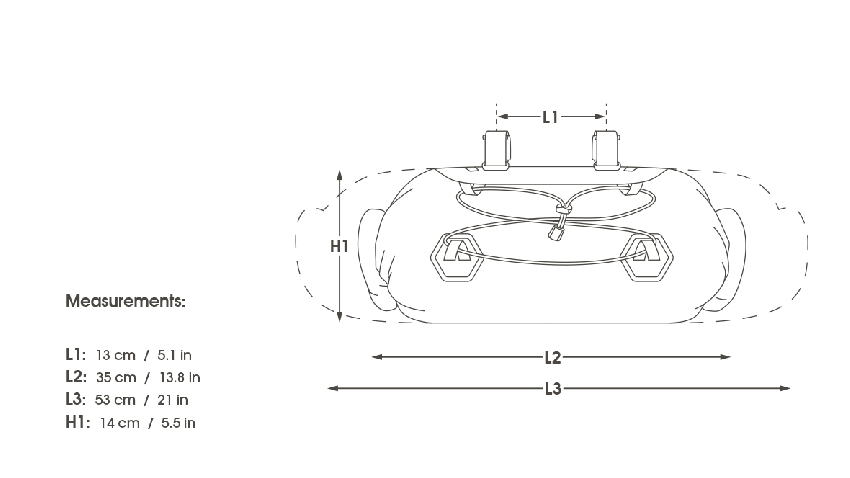 L1

H1

L2

L3

Measurements:

L1: 13 cm / 5.1 in
L2: 35 cm / 13.8 in
L3: 53 cm / 21 in
H1: 14 cm / 5.5 in