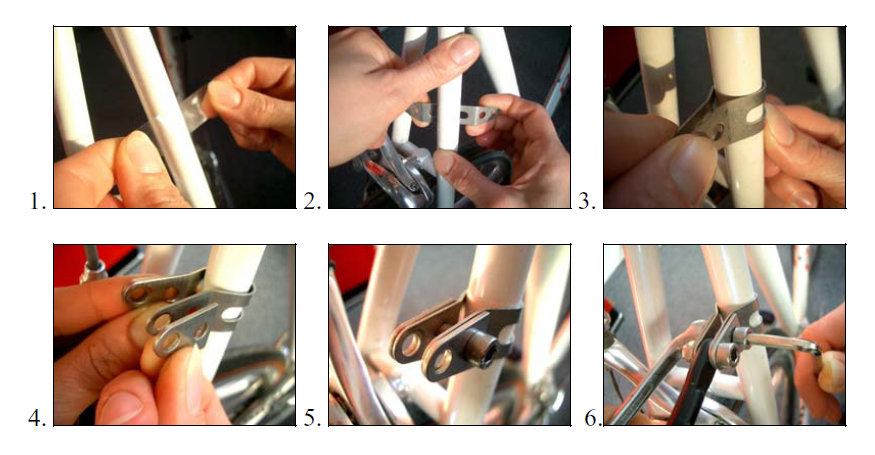 1.
2.
3.
4.
5.
6.